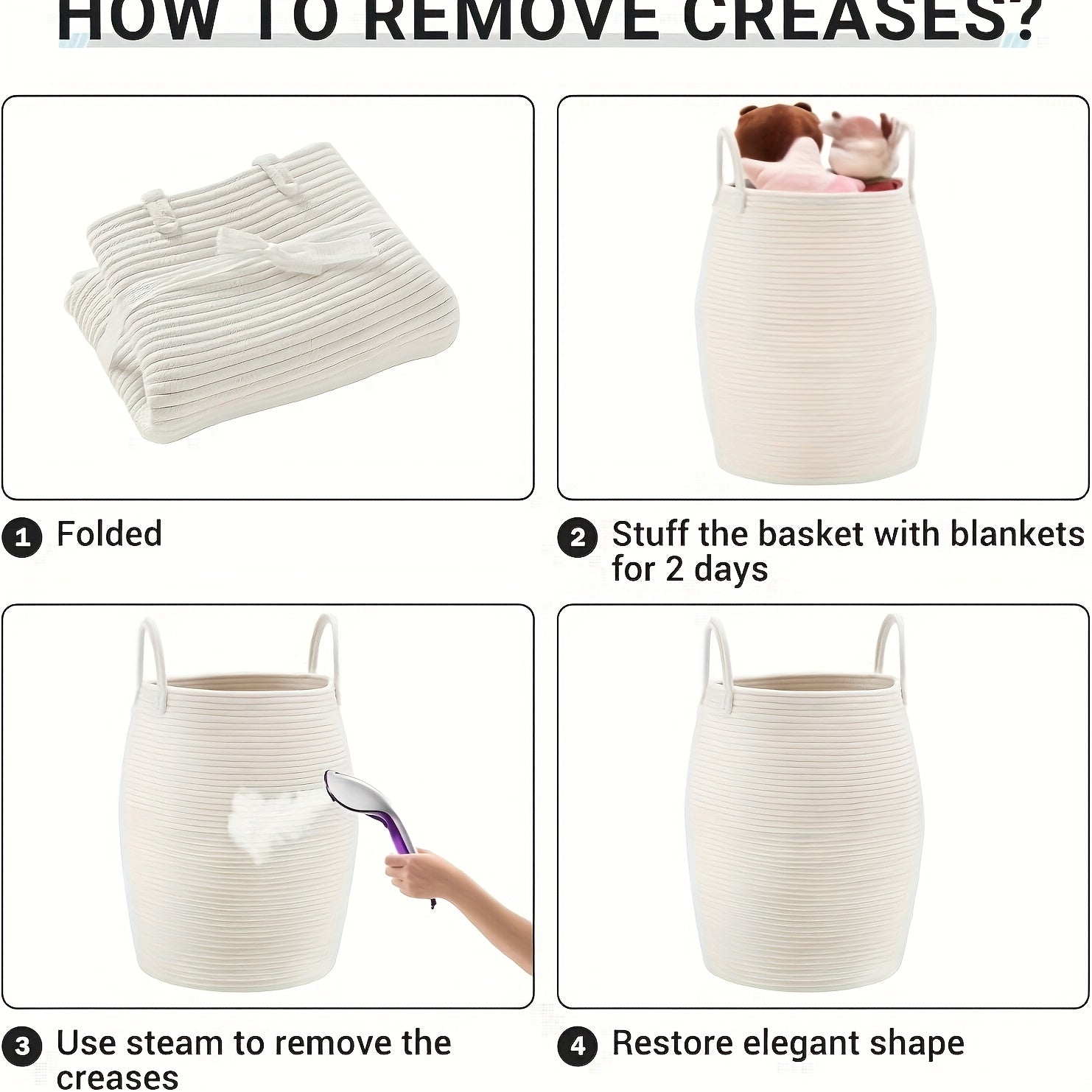 HOW TO REMOVE CREASES?

1 Folded

2 Stuff the basket with blankets for 2 days

3 Use steam to remove the creases

4 Restore elegant shape